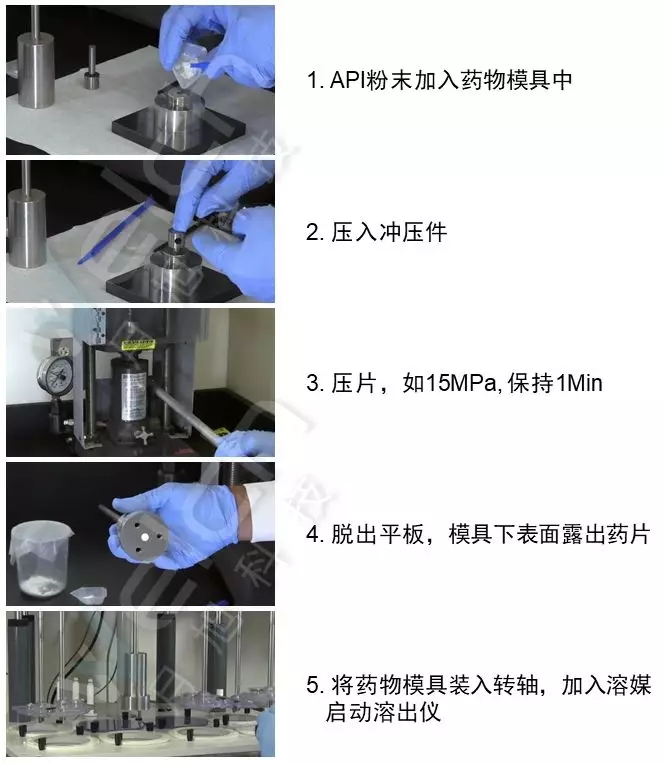 1. API粉末加入药物模具中

2. 压入冲压件

3. 压片，如15MPa, 保持1Min

4. 脱出平板，模具下表面露出药片

5. 将药物模具装入转轴，加入溶媒启动溶出仪